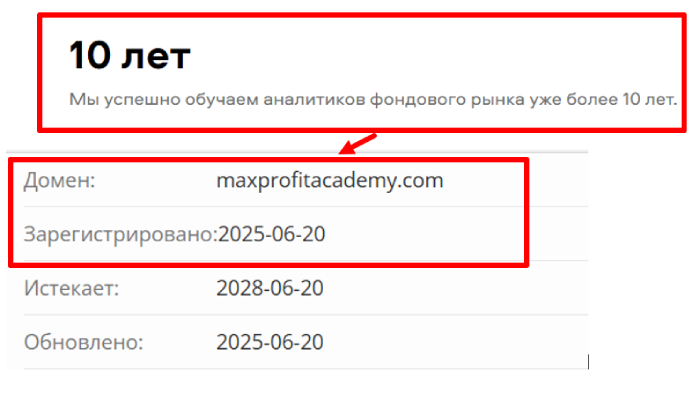 10 лет

Мы успешно обучаем аналитиков фондового рынка уже более 10 лет.

| Домен: | maxprofitacademy.com |
|---|---|
| Зарегистрировано: | 2025-06-20 |
| Истекает: | 2028-06-20 |
| Обновлено: | 2025-06-20 |