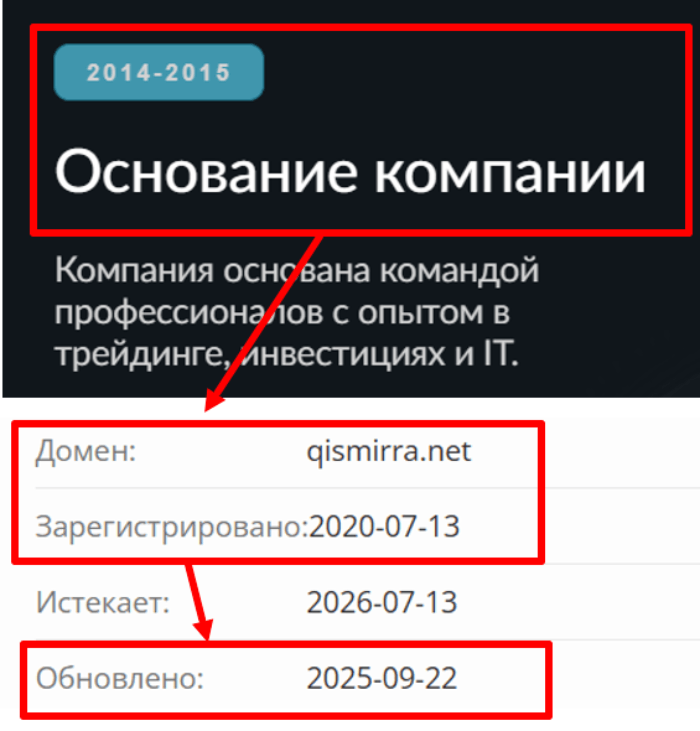 2014-2015

Основание компании

Компания основана командой профессионалов с опытом в трейдинге, инвестициях и IT.

| Домен: | qismirra.net |
|---|---|
| Зарегистрировано: | 2020-07-13 |
| Истекает: | 2026-07-13 |
| Обновлено: | 2025-09-22 |