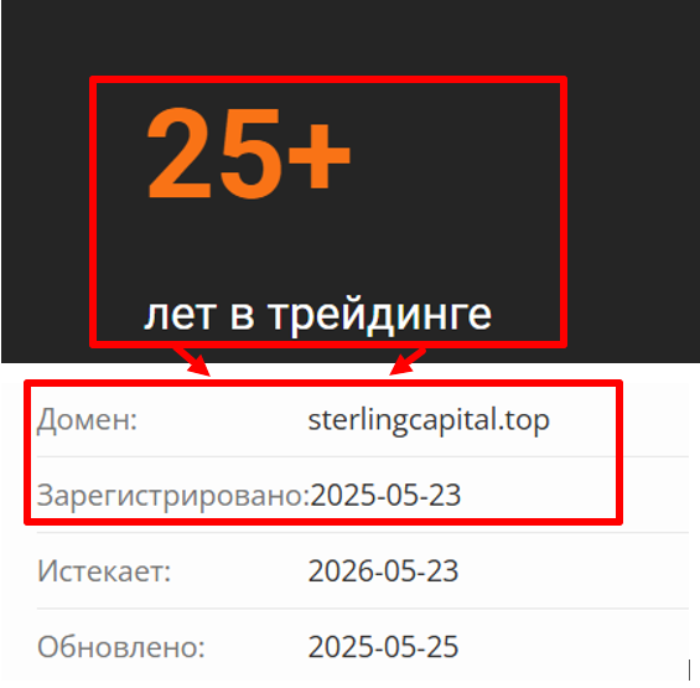 25+

лет в трейдинге

| Домен: | sterlingcapital.top |
|---|---|
| Зарегистрировано: | 2025-05-23 |
| Истекает: | 2026-05-23 |
| Обновлено: | 2025-05-25 |