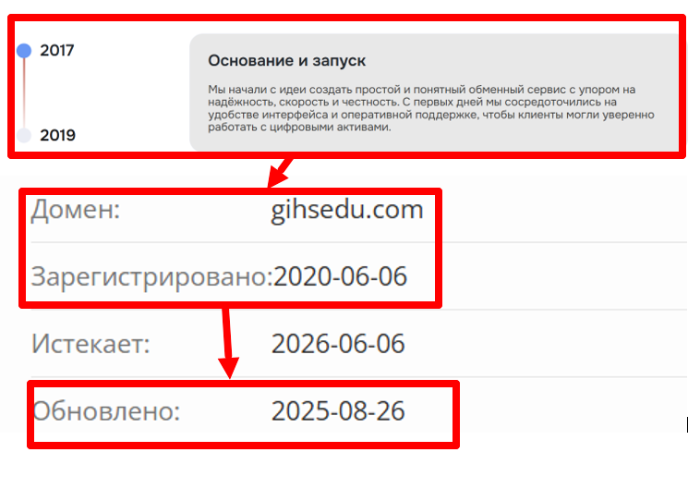 2017

2019

Основание и запуск

Мы начали с идеи создать простой и понятный обменный сервис с упором на надёжность, скорость и честность. С первых дней мы сосредоточились на удобстве интерфейса и оперативной поддержке, чтобы клиенты могли уверенно работать с цифровыми активами.

| Домен: | gihsedu.com |
|---|---|
| Зарегистрировано: | 2020-06-06 |
| Истекает: | 2026-06-06 |
| Обновлено: | 2025-08-26 |