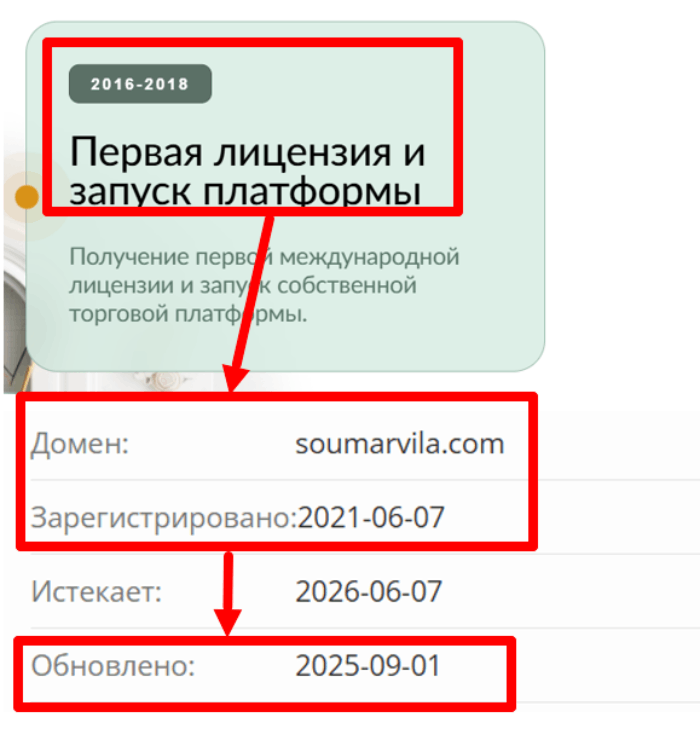 2016-2018

Первая лицензия и запуск платформы

Получение первой международной лицензии и запуск собственной торговой платформы.

| Домен: | soumarvila.com |
|---|---|
| Зарегистрировано: | 2021-06-07 |
| Истекает: | 2026-06-07 |
| Обновлено: | 2025-09-01 |