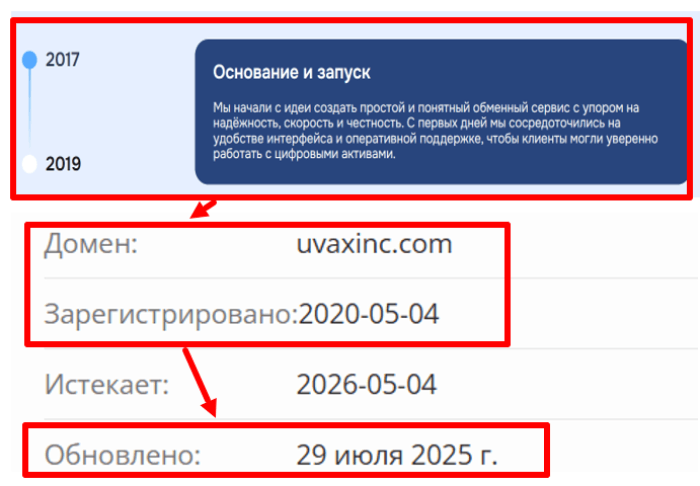 2017

2019

Основание и запуск

Мы начали с идеи создать простой и понятный обменный сервис с упором на надёжность, скорость и честность. С первых дней мы сосредоточились на удобстве интерфейса и оперативной поддержке, чтобы клиенты могли уверенно работать с цифровыми активами.

| | |
|---|---|
| Домен: | uvaxinc.com |
| Зарегистрировано: | 2020-05-04 |
| Истекает: | 2026-05-04 |
| Обновлено: | 29 июля 2025 г. |